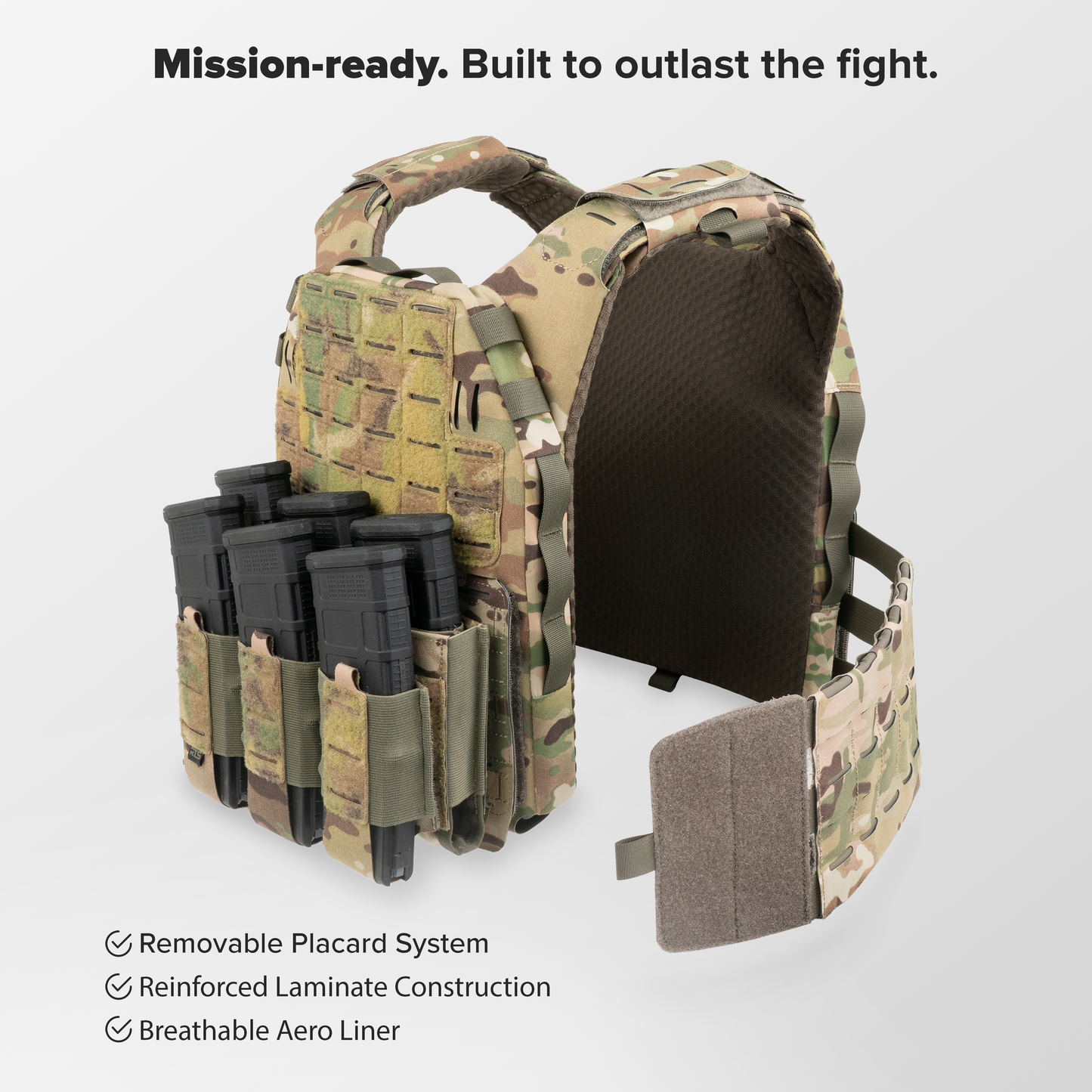 Mission-ready. Built to outlast the fight.

Removable Placard System
Reinforced Laminate Construction
Breathable Aero Liner