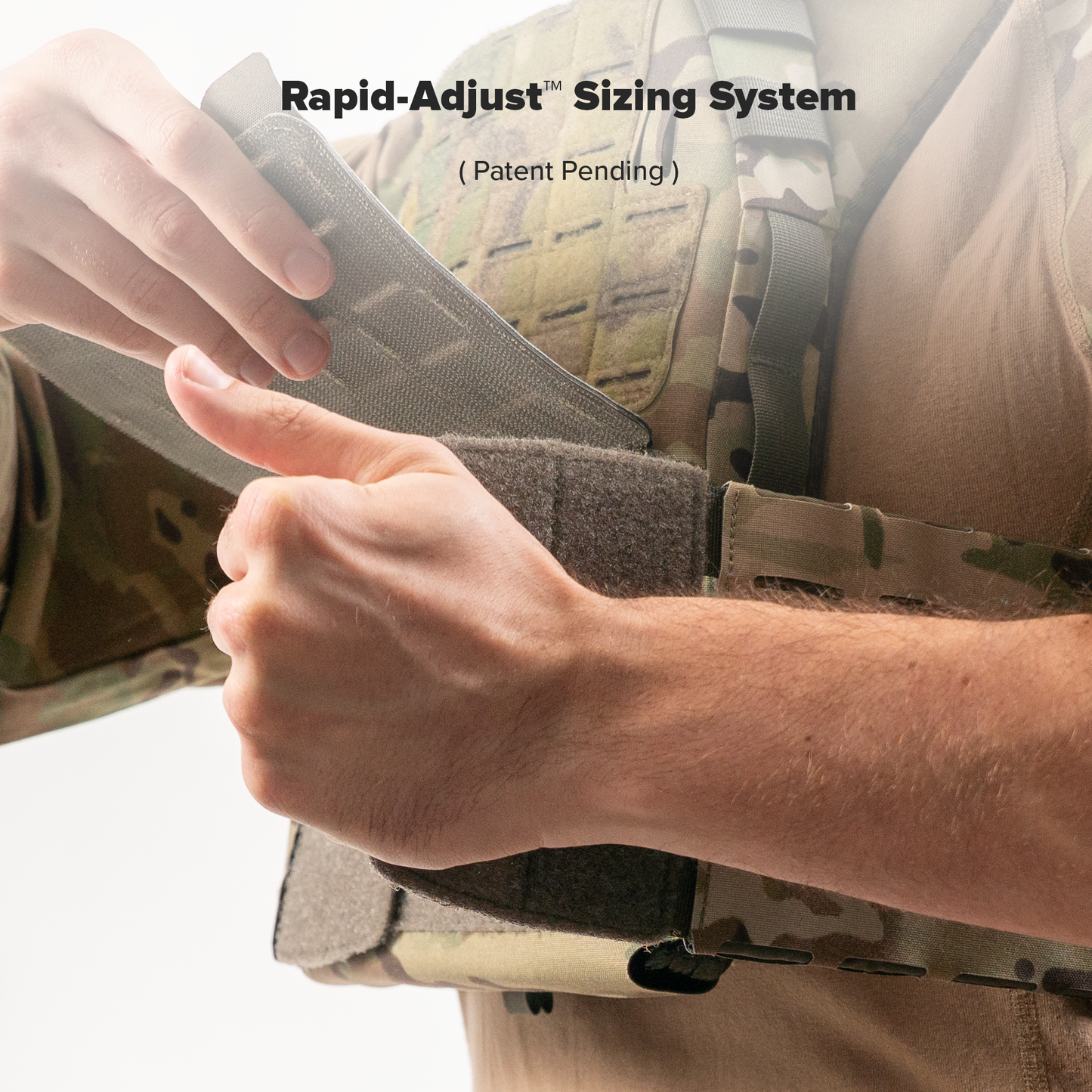 Rapid-Adjust™ Sizing System

( Patent Pending )