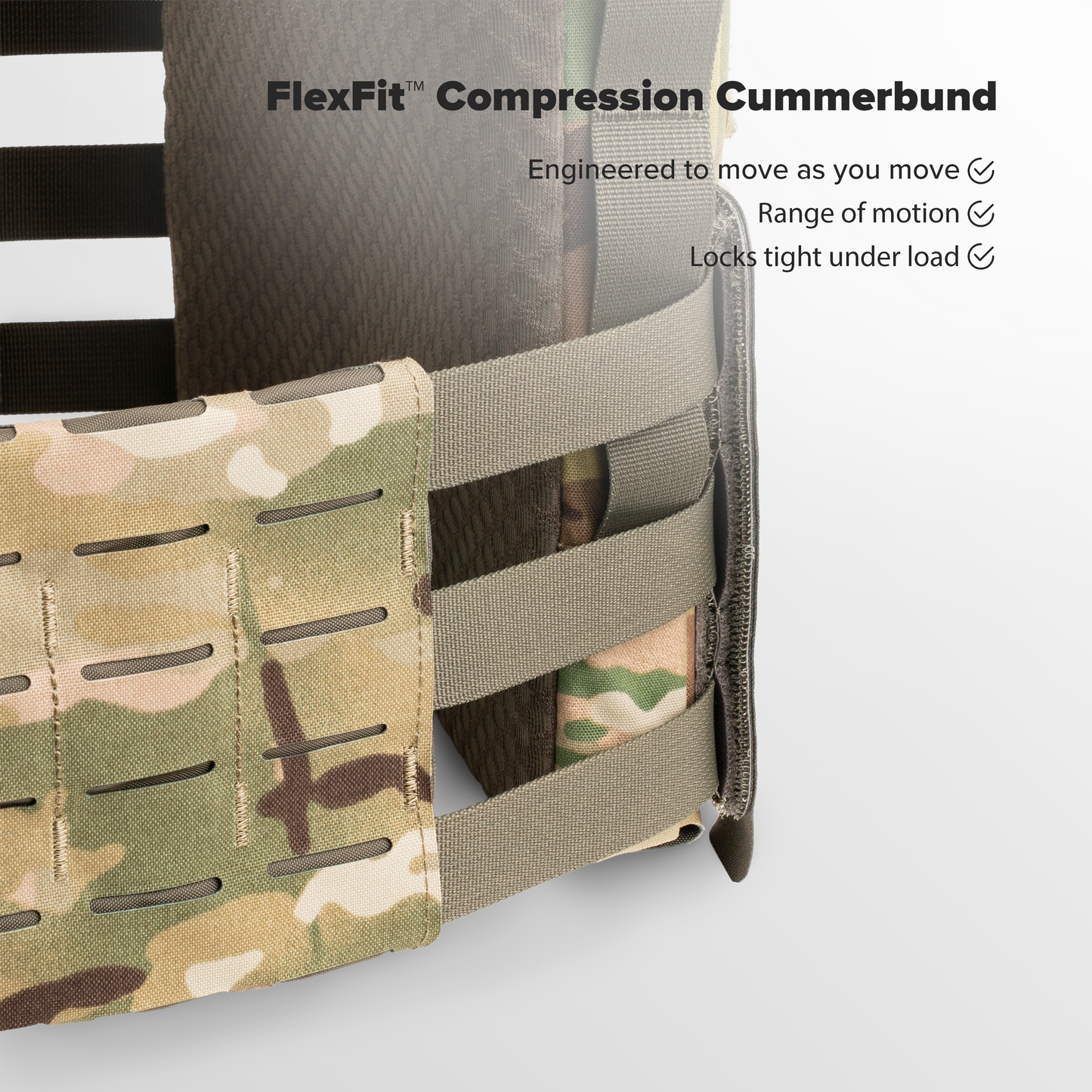 FlexFit™ Compression Cummerbund

Engineered to move as you move

Range of motion

Locks tight under load