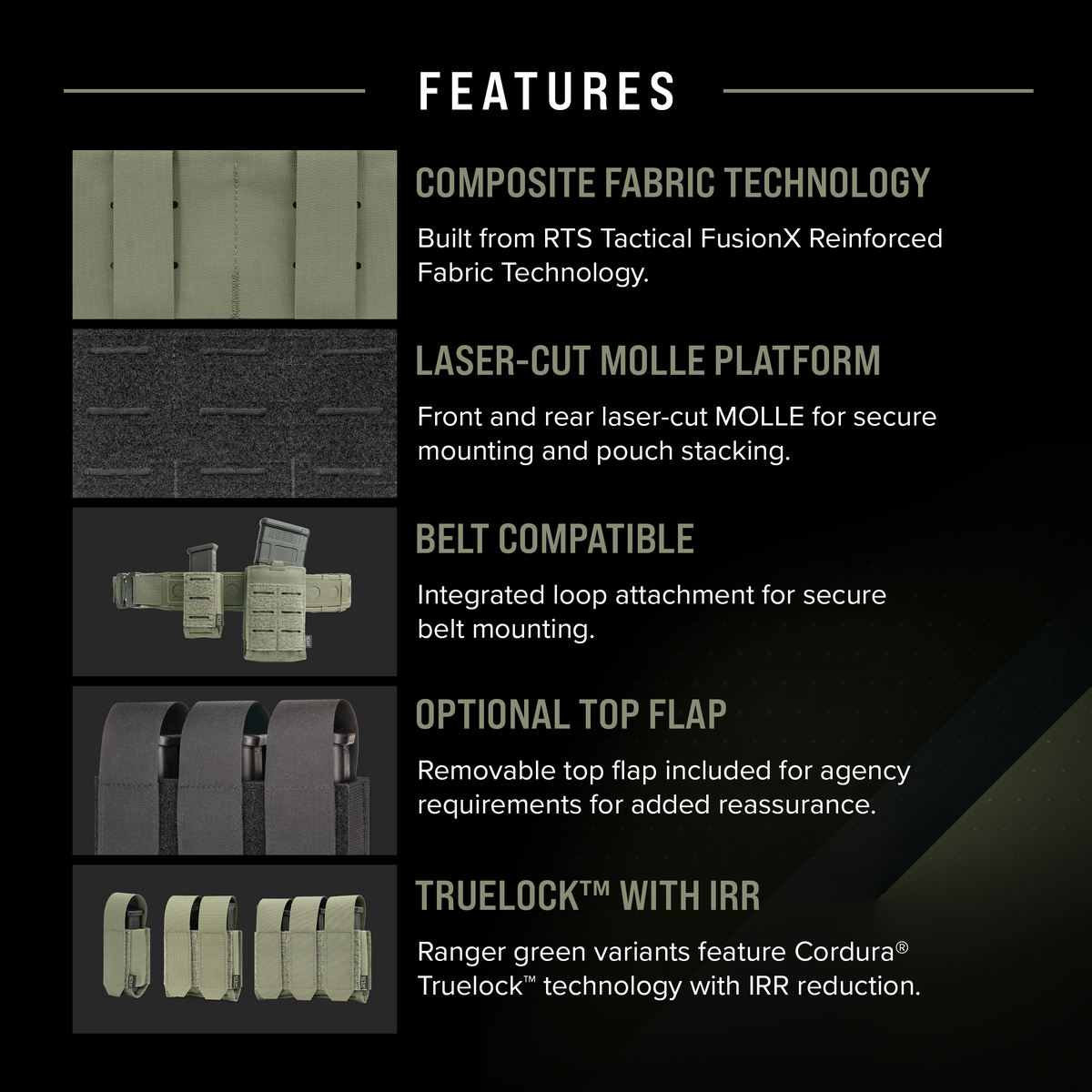 FEATURES

COMPOSITE FABRIC TECHNOLOGY

Built from RTS Tactical FusionX Reinforced Fabric Technology.

LASER-CUT MOLLE PLATFORM

Front and rear laser-cut MOLLE for secure mounting and pouch stacking.

BELT COMPATIBLE

Integrated loop attachment for secure belt mounting.

OPTIONAL TOP FLAP

Removable top flap included for agency requirements for added reassurance.

TRUELOCK™ WITH IRR

Ranger green variants feature Cordura® Truelock™ technology with IRR reduction.